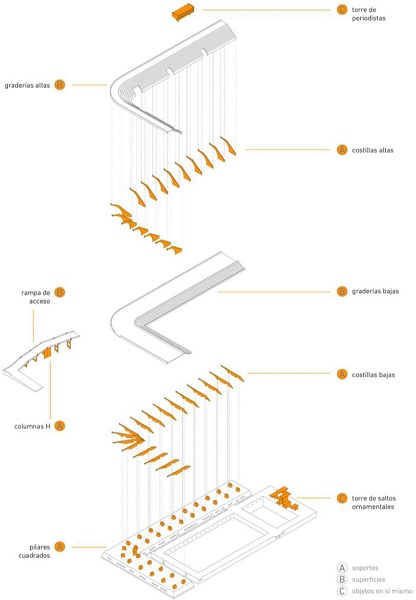 C torre de periodistas

graderías altas B

A costillas altas

rampa de acceso B

B graderías bajas

A costillas bajas

columnas H A

C torre de saltos ornamentales

pilares cuadrados A

A soportes
B superficies
C objetos en sí mismo