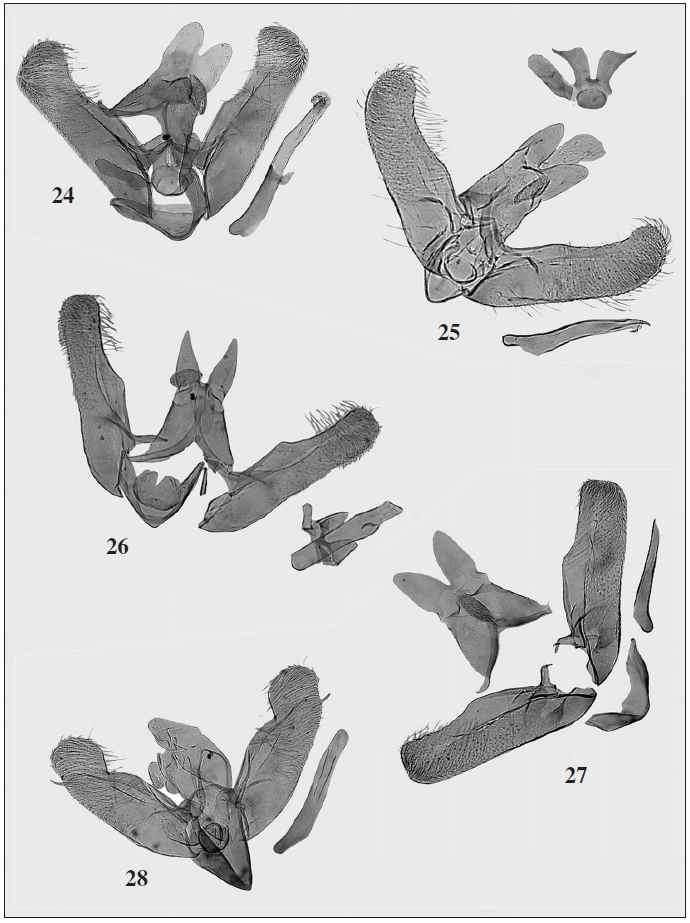 24

25

26

27

28