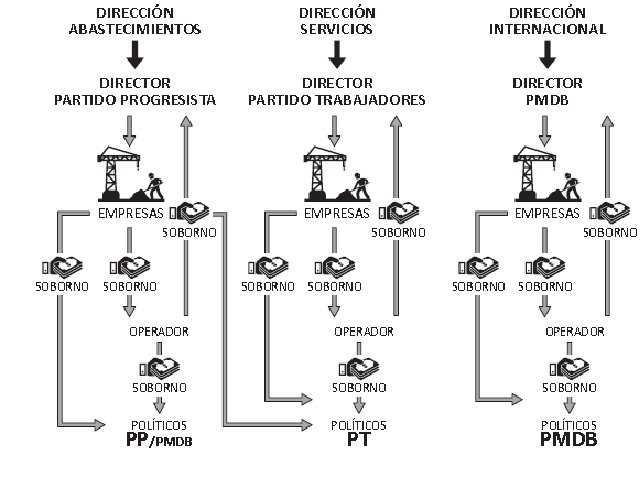 DIRECCIÓN ABASTECIMIENTOS

DIRECTOR PARTIDO PROGRESISTA

EMPRESAS

SOBORNO

SOBORNO

SOBORNO

OPERADOR

SOBORNO

POLÍTICOS
PP/PMDB

DIRECCIÓN SERVICIOS

DIRECTOR PARTIDO TRABAJADORES

EMPRESAS

SOBORNO

SOBORNO

SOBORNO

OPERADOR

SOBORNO

POLÍTICOS
PT

DIRECCIÓN INTERNACIONAL

DIRECTOR PMDB

EMPRESAS

SOBORNO

SOBORNO

SOBORNO

OPERADOR

SOBORNO

POLÍTICOS
PMDB