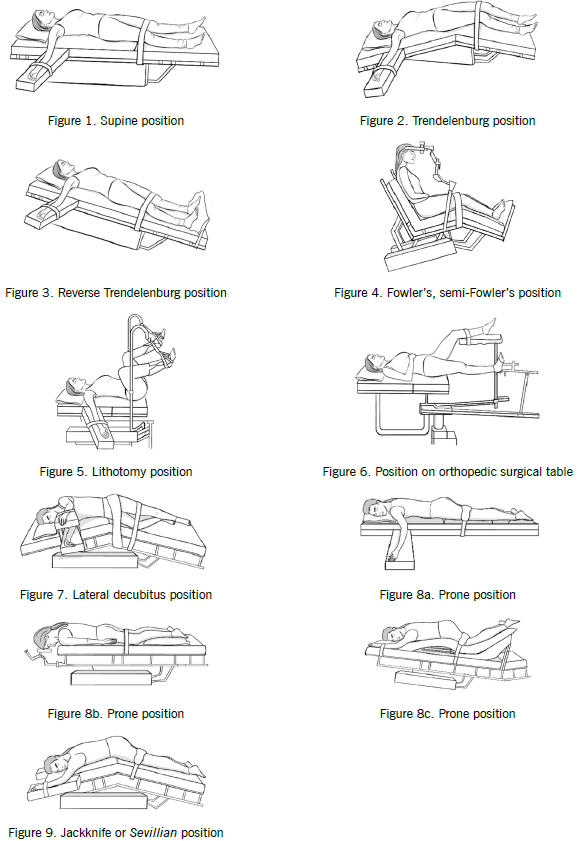 Figure 1. Supine position

Figure 2. Trendelenburg position

Figure 3. Reverse Trendelenburg position

Figure 4. Fowler's, semi-Fowler's position

Figure 5. Lithotomy position

Figure 6. Position on orthopedic surgical table

Figure 7. Lateral decubitus position

Figure 8a. Prone position

Figure 8b. Prone position

Figure 8c. Prone position

Figure 9. Jackknife or Sevillian position