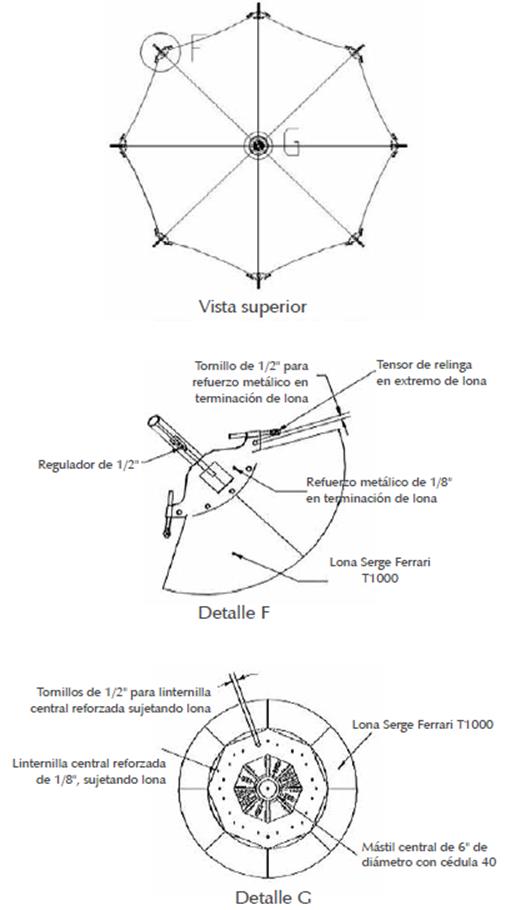 F

G

Vista superior

Tornillo de 1/2" para refuerzo metálico en terminación de lona

Tensor de relinga en extremo de lona

Regulador de 1/2"

Refuerzo metálico de 1/8" en terminación de lona

Lona Serge Ferrari T1000

Detalle F

Tornillos de 1/2" para linternilla central reforzada sujetando lona

Lona Serge Ferrari T1000

Linternilla central reforzada de 1/8", sujetando lona

Mástil central de 6" de diámetro con cédula 40

Detalle G