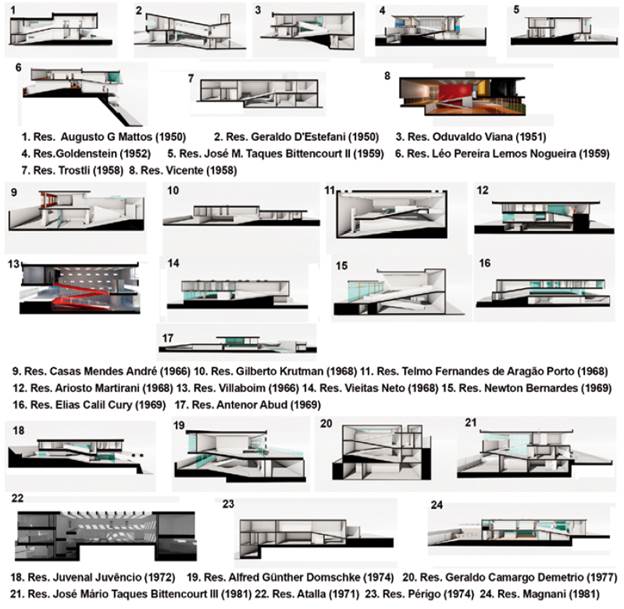 1 2 3 4 5

6 7 8

1. Res. Augusto G Mattos (1950) 2. Res. Geraldo D'Estefani (1950) 3. Res. Oduvaldo Viana (1951)
4. Res.Goldenstein (1952) 5. Res. José M. Taques Bittencourt II (1959) 6. Res. Léo Pereira Lemos Nogueira (1959)
7. Res. Trostli (1958) 8. Res. Vicente (1958)

9 10 11 12

13 14 15 16

17

9. Res. Casas Mendes André (1966) 10. Res. Gilberto Krutman (1968) 11. Res. Telmo Fernandes de Aragão Porto (1968)
12. Res. Ariosto Martirani (1968) 13. Res. Villaboim (1966) 14. Res. Vieitas Neto (1968) 15. Res. Newton Bernardes (1969)
16. Res. Elias Calil Cury (1969) 17. Res. Antenor Abud (1969)

18 19 20 21

22 23 24

18. Res. Juvenal Juvêncio (1972) 19. Res. Alfred Günther Domschke (1974) 20. Res. Geraldo Camargo Demetrio (1977)
21. Res. José Mário Taques Bittencourt III (1981) 22. Res. Atalla (1971) 23. Res. Périgo (1974) 24. Res. Magnani (1981)