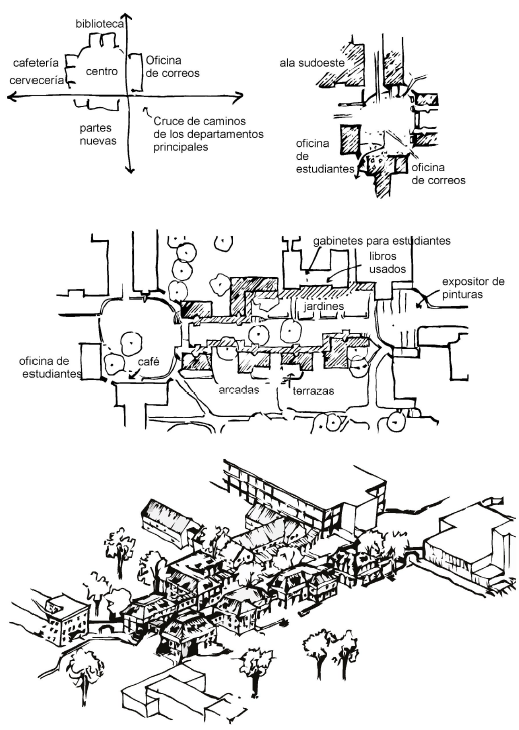 biblioteca
cafetería
cervecería
centro
Oficina de correos
partes nuevas
Cruce de caminos de los departamentos principales

ala sudoeste
oficina de estudiantes
oficina de correos

gabinetes para estudiantes
libros usados
expositor de pinturas
jardines
oficina de estudiantes
café
arcadas
terrazas