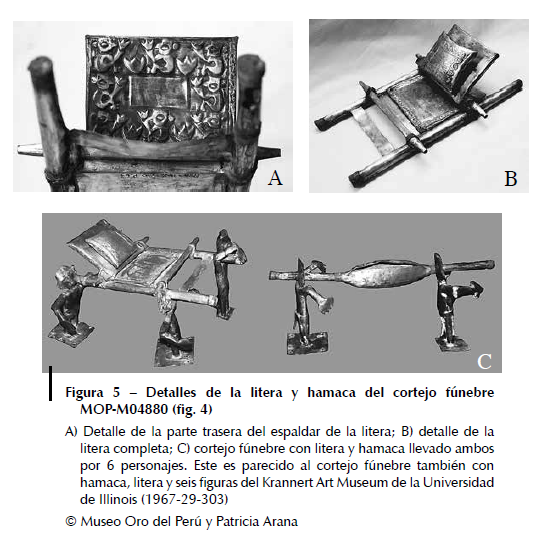 A

B

C

Figura 5 – Detalles de la litera y hamaca del cortejo fúnebre MOP-M04880 (fig. 4)

A) Detalle de la parte trasera del espaldar de la litera; B) detalle de la litera completa; C) cortejo fúnebre con litera y hamaca llevado ambos por 6 personajes. Este es parecido al cortejo fúnebre también con hamaca, litera y seis figuras del Krannert Art Museum de la Universidad de Illinois (1967-29-303)

© Museo Oro del Perú y Patricia Arana