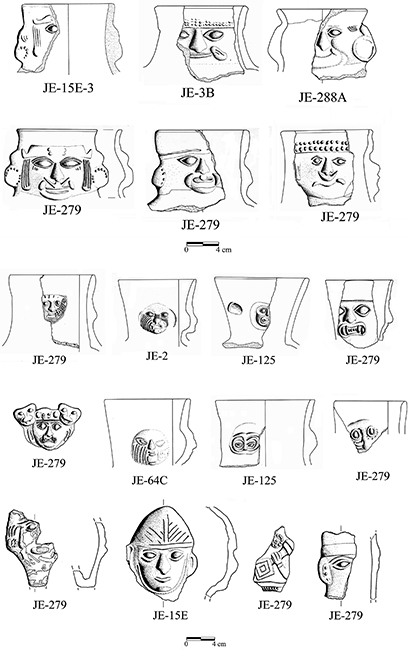 JE-15E-3
JE-3B
JE-288A
JE-279
JE-279
JE-279
0 4 cm
JE-279
JE-2
JE-125
JE-279
JE-279
JE-64C
JE-125
JE-279
JE-279
JE-15E
JE-279
JE-279
0 4 cm