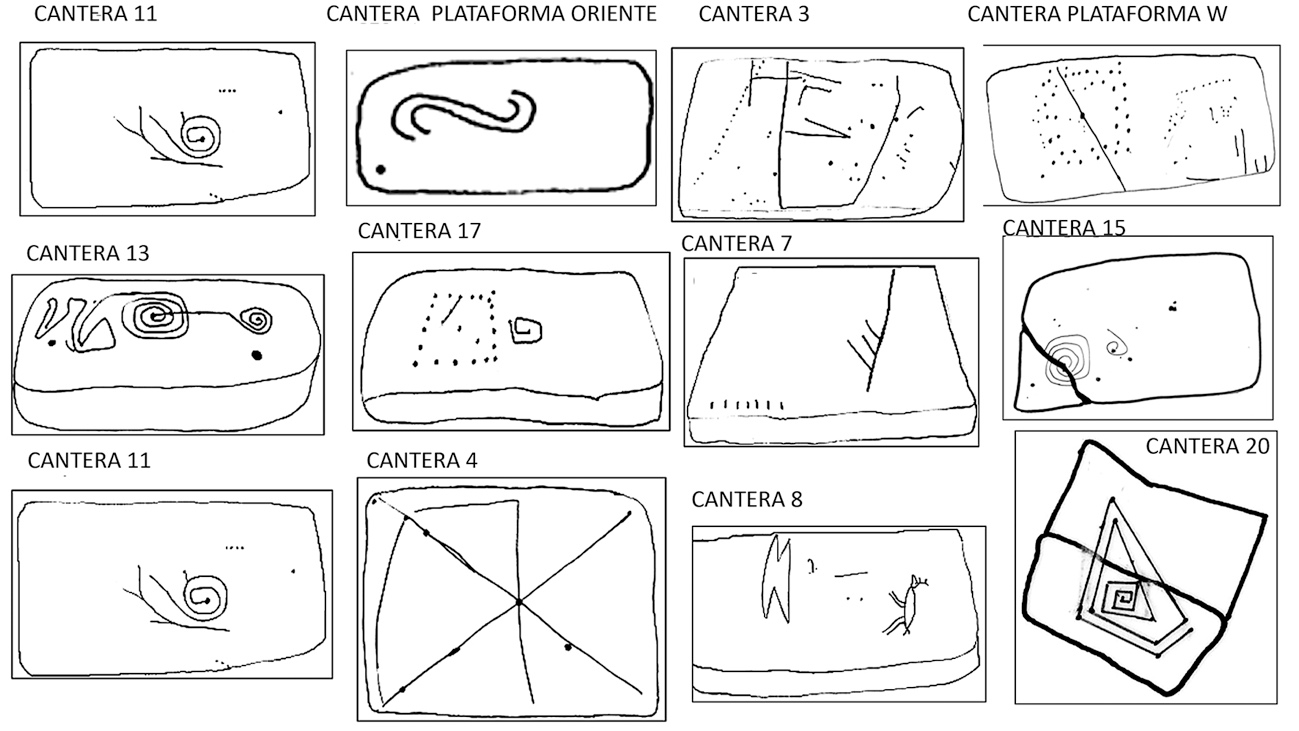 CANTERA 11

CANTERA PLATAFORMA ORIENTE

CANTERA 3

CANTERA PLATAFORMA W

CANTERA 13

CANTERA 17

CANTERA 7

CANTERA 15

CANTERA 11

CANTERA 4

CANTERA 8

CANTERA 20