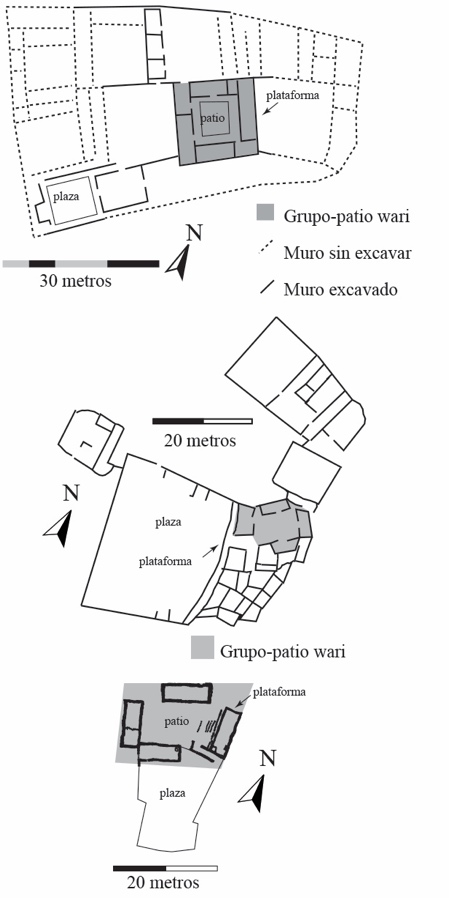 plataforma

patio

plaza

Grupo-patio wari

Muro sin excavar

Muro excavado

N

30 metros

20 metros

N

plaza

plataforma

Grupo-patio wari

plataforma

patio

N

plaza

20 metros