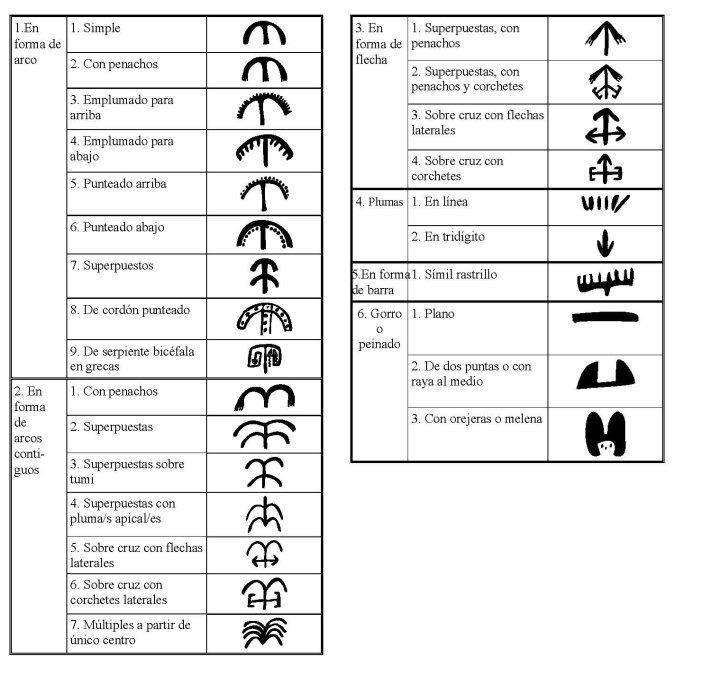 | | | |
|---|---|---|
| 1.En forma de arco | 1. Simple | |
| | 2. Con penachos | |
| | 3. Emplumado para arriba | |
| | 4. Emplumado para abajo | |
| | 5. Punteado arriba | |
| | 6. Punteado abajo | |
| | 7. Superpuestos | |
| | 8. De cordón punteado | |
| | 9. De serpiente bicéfala en grecas | |
| 2. En forma de arcos contiguos | 1. Con penachos | |
| | 2. Superpuestas | |
| | 3. Superpuestas sobre tumi | |
| | 4. Superpuestas con pluma/s apical/es | |
| | 5. Sobre cruz con flechas laterales | |
| | 6. Sobre cruz con corchetes laterales | |
| | 7. Múltiples a partir de único centro | |

| | | |
|---|---|---|
| 3. En forma de flecha | 1. Superpuestas, con penachos | |
| | 2. Superpuestas, con penachos y corchetes | |
| | 3. Sobre cruz con flechas laterales | |
| | 4. Sobre cruz con corchetes | |
| 4. Plumas | 1. En línea | |
| | 2. En tridígito | |
| 5.En forma de barra | 1. Símil rastrillo | |
| 6. Gorro o peinado | 1. Plano | |
| | 2. De dos puntas o con raya al medio | |
| | 3. Con orejeras o melena | |