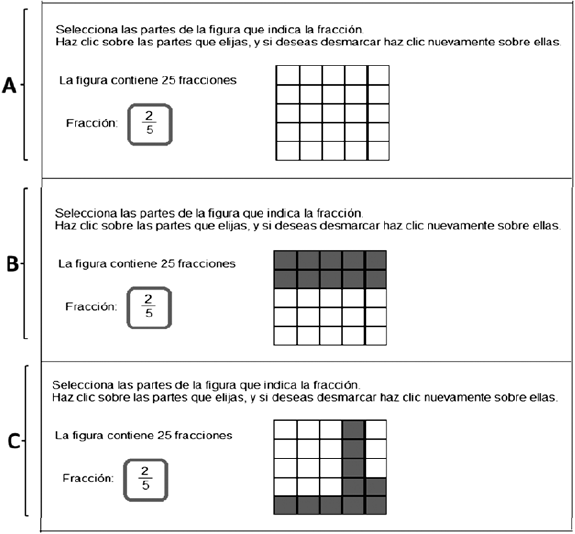 A

Selecciona las partes de la figura que indica la fracción.
Haz clic sobre las partes que elijas, y si deseas desmarcar haz clic nuevamente sobre ellas.

La figura contiene 25 fracciones

Fracción: $\frac{2}{5}$

B

Selecciona las partes de la figura que indica la fracción.
Haz clic sobre las partes que elijas, y si deseas desmarcar haz clic nuevamente sobre ellas.

La figura contiene 25 fracciones

Fracción: $\frac{2}{5}$

C

Selecciona las partes de la figura que indica la fracción.
Haz clic sobre las partes que elijas, y si deseas desmarcar haz clic nuevamente sobre ellas.

La figura contiene 25 fracciones

Fracción: $\frac{2}{5}$