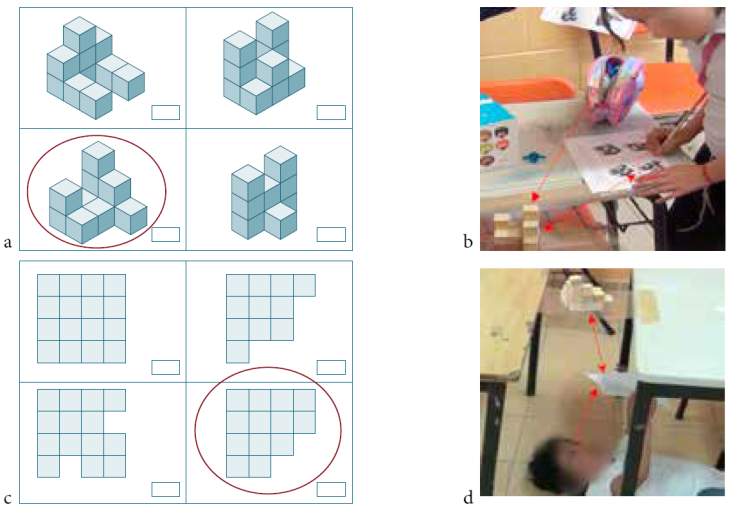 a

b

c

d