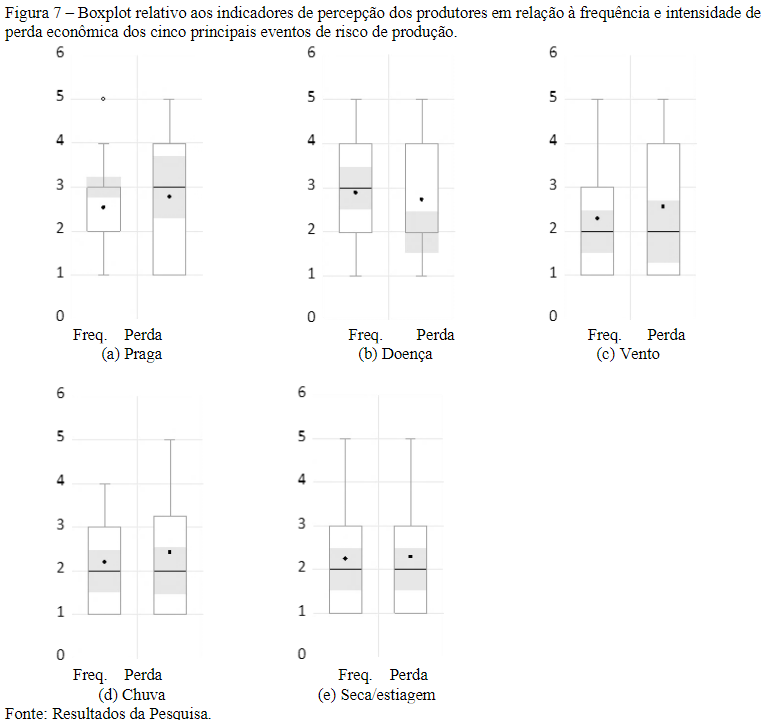 Figura 7 – Boxplot relativo aos indicadores de percepção dos produtores em relação à frequência e intensidade de perda econômica dos cinco principais eventos de risco de produção.

6
5
4
3
2
1
0
Freq. Perda
(a) Praga

6
5
4
3
2
1
0
Freq. Perda
(b) Doença

6
5
4
3
2
1
0
Freq. Perda
(c) Vento

6
5
4
3
2
1
0
Freq. Perda
(d) Chuva

6
5
4
3
2
1
0
Freq. Perda
(e) Seca/estiagem

Fonte: Resultados da Pesquisa.