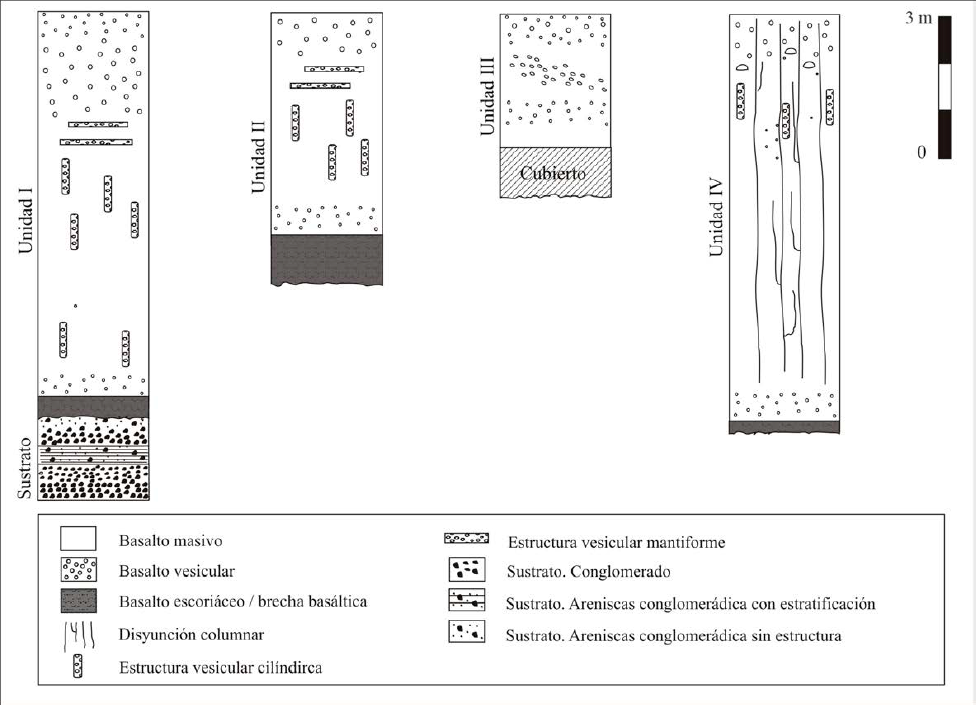 Unidad I

Sustrato

Unidad II

Unidad III

Cubierto

Unidad IV

3 m

0

Basalto masivo

Basalto vesicular

Basalto escoriáceo / brecha basáltica

Disyunción columnar

Estructura vesicular cilíndirca

Estructura vesicular mantiforme

Sustrato. Conglomerado

Sustrato. Areniscas conglomerádica con estratificación

Sustrato. Areniscas conglomerádica sin estructura