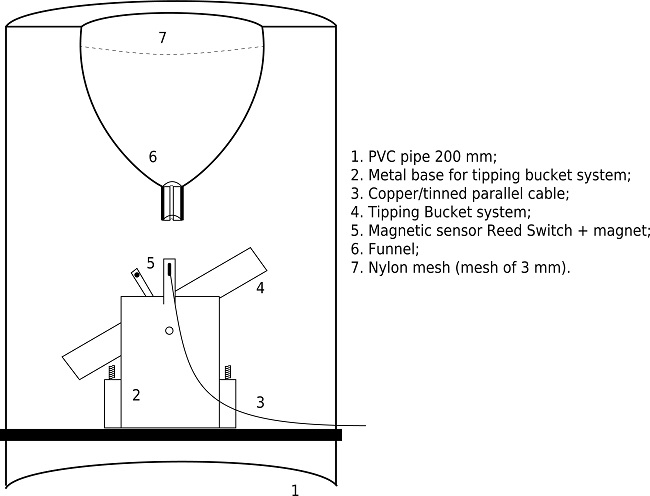 7

6

5

4

2

3

1

1. PVC pipe 200 mm;
2. Metal base for tipping bucket system;
3. Copper/tinned parallel cable;
4. Tipping Bucket system;
5. Magnetic sensor Reed Switch + magnet;
6. Funnel;
7. Nylon mesh (mesh of 3 mm).