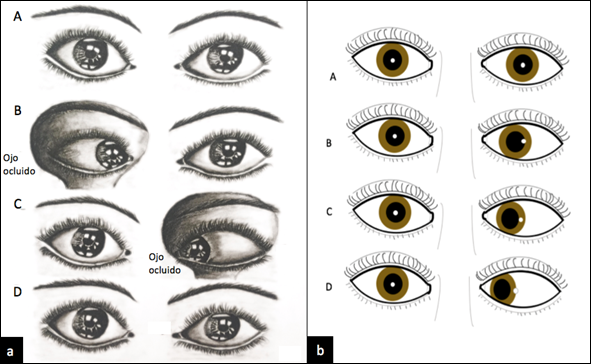 A

B

Ojo ocluido

C

Ojo ocluido

D

a

A

B

C

D

b