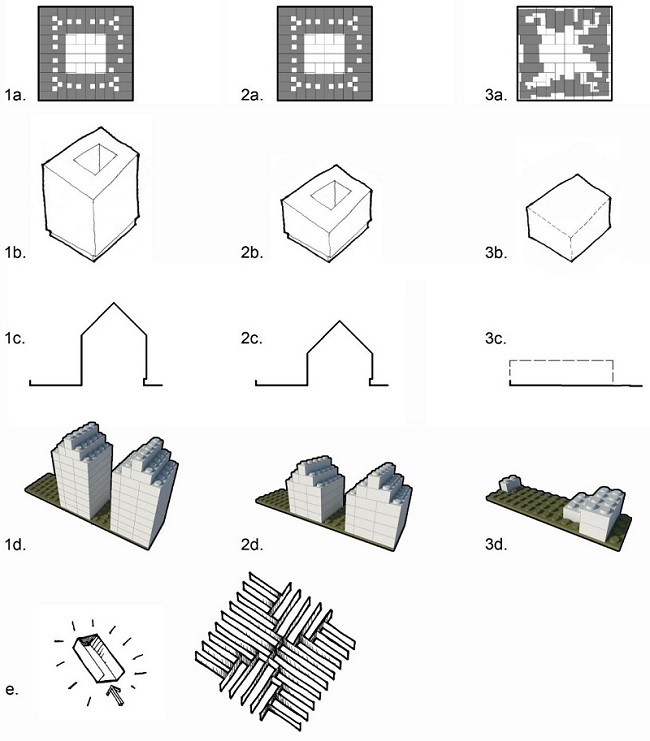 1a.

2a.

3a.

1b.

2b.

3b.

1c.

2c.

3c.

1d.

2d.

3d.

e.