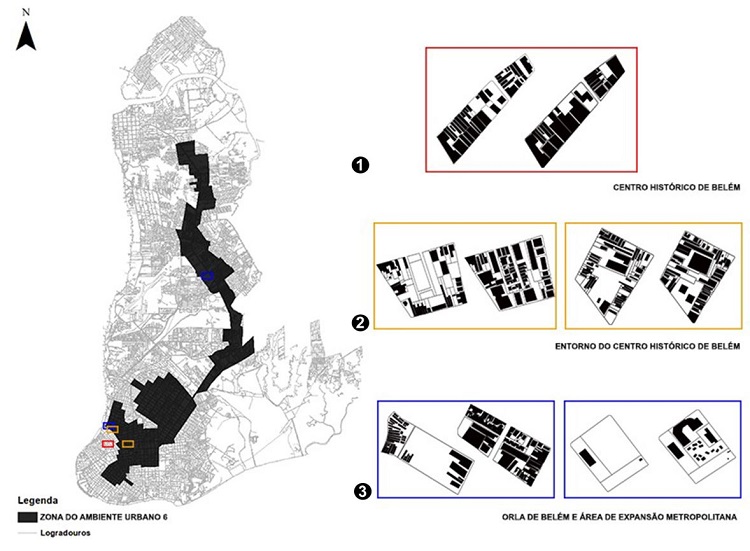 N

1

CENTRO HISTÓRICO DE BELÉM

2

ENTORNO DO CENTRO HISTÓRICO DE BELÉM

3

ORLA DE BELÉM E ÁREA DE EXPANSÃO METROPOLITANA

Legenda
ZONA DO AMBIENTE URBANO 6
Logradouros