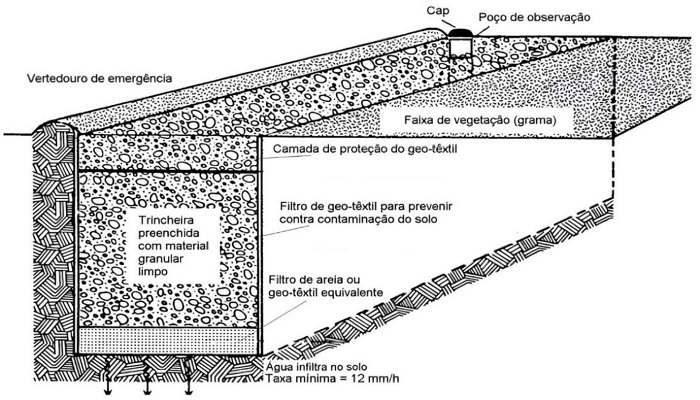 Cap
Poço de observação
Vertedouro de emergência
Faixa de vegetação (grama)
Camada de proteção do geo-têxtil
Filtro de geo-têxtil para prevenir contra contaminação do solo
Trincheira preenchida com material granular limpo
Filtro de areia ou geo-têxtil equivalente
Água infiltra no solo
Taxa mínima = 12 mm/h