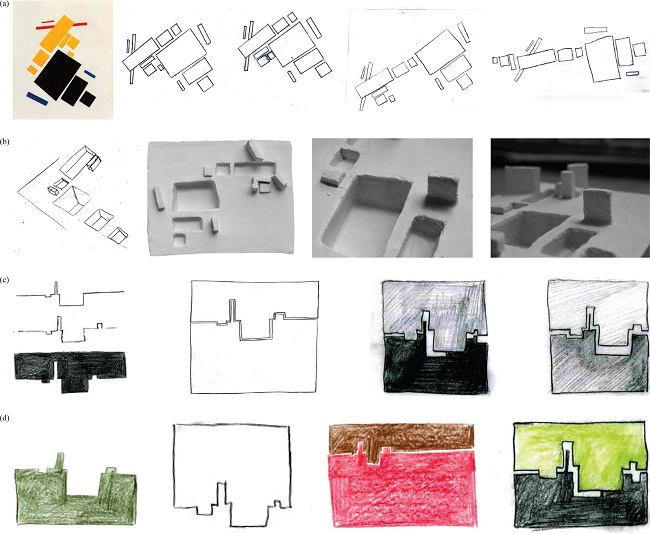 (a)

(b)

(c)

(d)