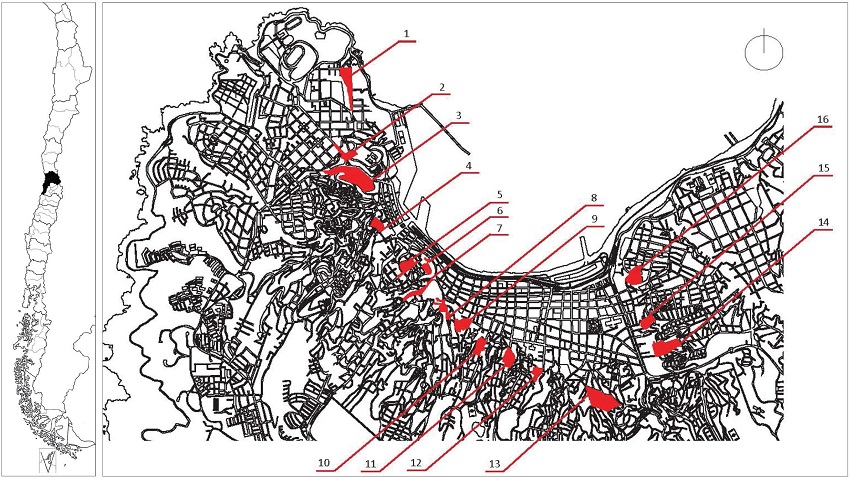 1
2
3
4
5
6
7
8
9
16
15
14
10
11
12
13