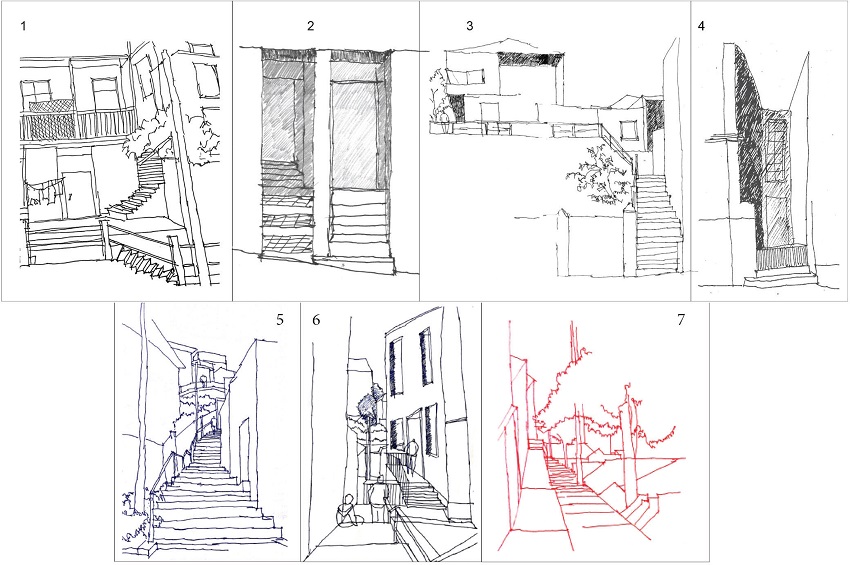 1

2

3

4

5

6

7