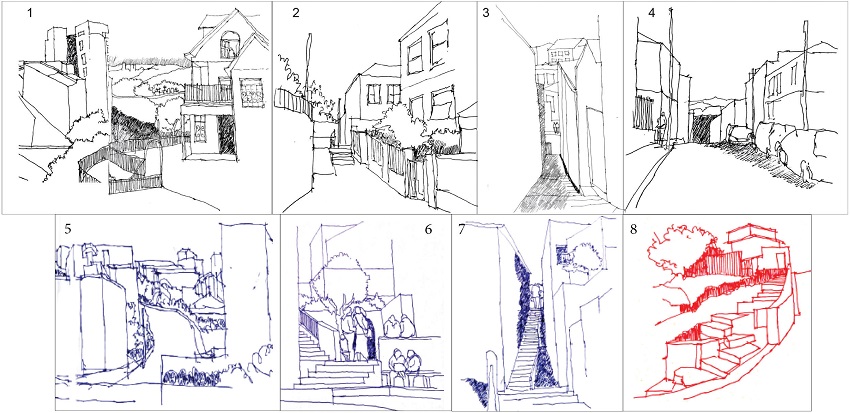 1
2
3
4
5
6
7
8