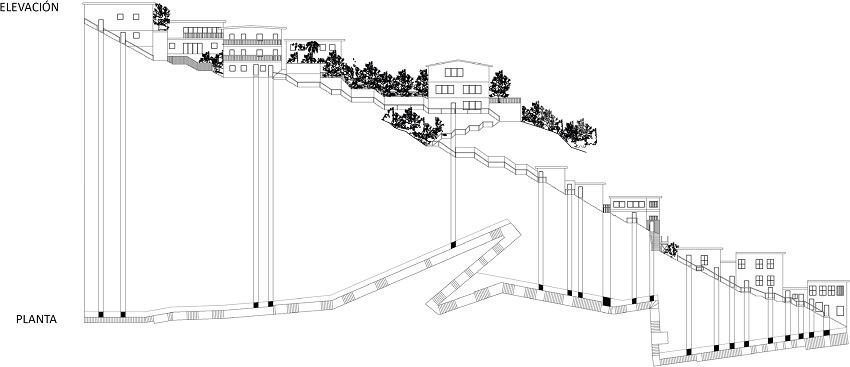 ELEVACIÓN

PLANTA