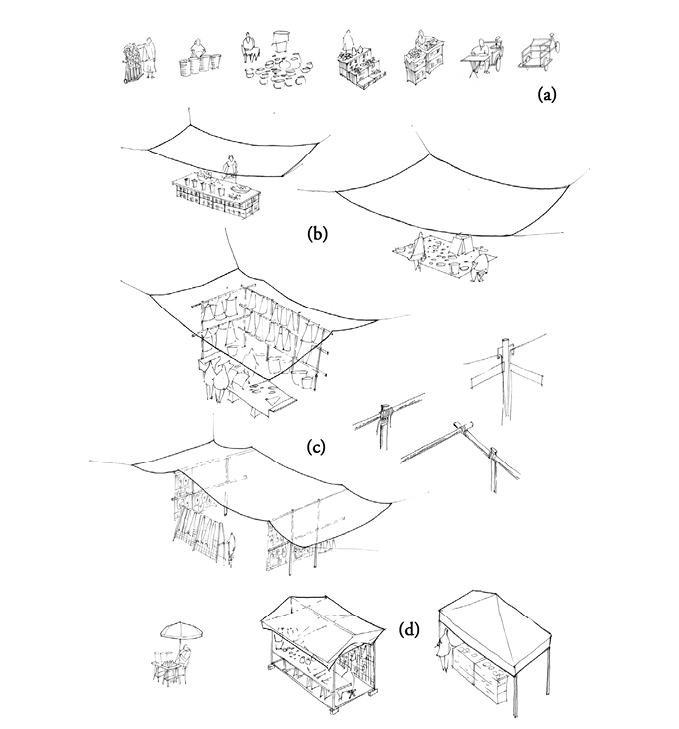 (a)

(b)

(c)

(d)