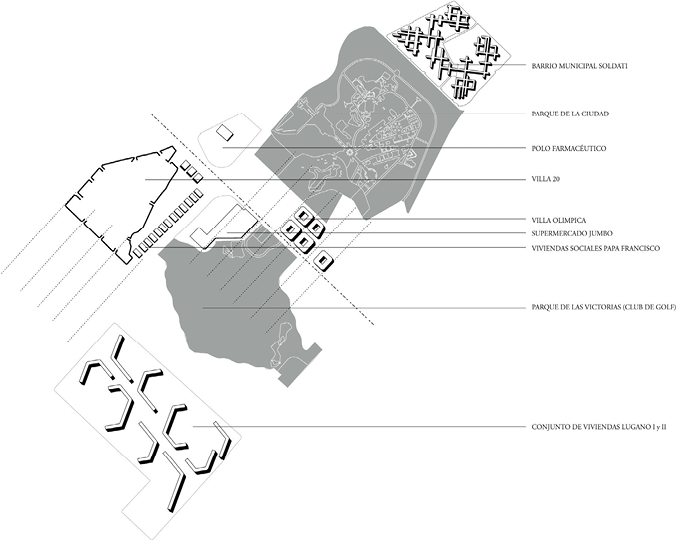 BARRIO MUNICIPAL SOLDATI

PARQUE DE LA CIUDAD

POLO FARMACÉUTICO

VILLA 20

VILLA OLIMPICA

SUPERMERCADO JUMBO

VIVIENDAS SOCIALES PAPA FRANCISCO

PARQUE DE LAS VICTORIAS (CLUB DE GOLF)

CONJUNTO DE VIVIENDAS LUGANO I y II