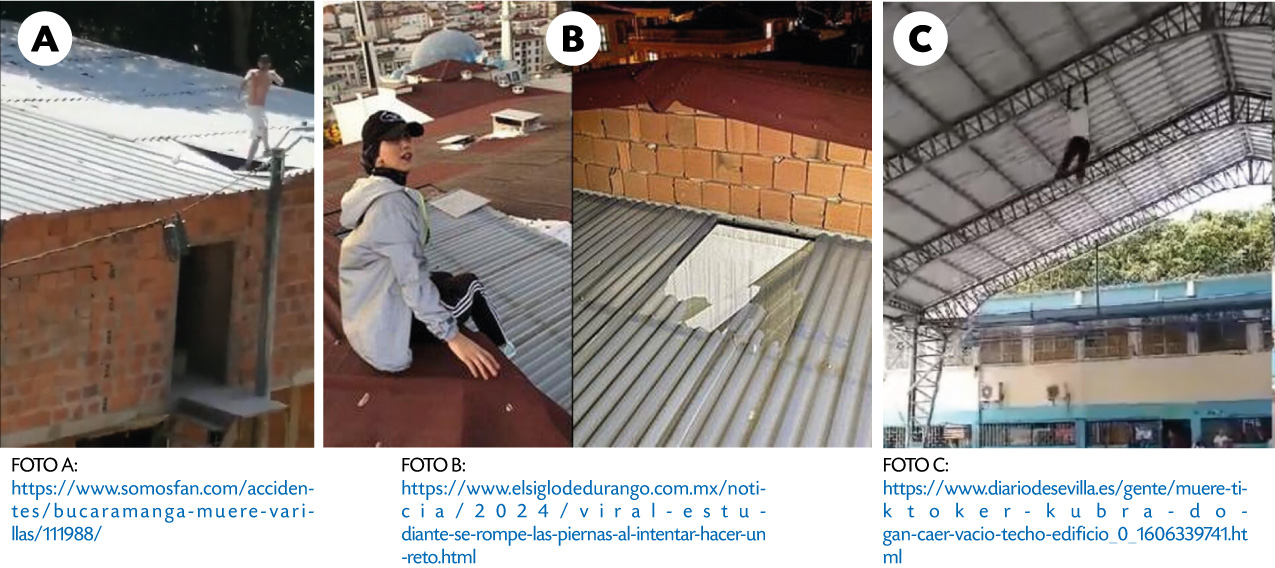 A

B

C

FOTO A:
https://www.somosfan.com/accidentes/bucaramanga-muere-varillas/111988/

FOTO B:
https://www.elsiglodedurango.com.mx/noticia/2024/viral-estudiante-se-rompe-las-piernas-al-intentar-hacer-un-reto.html

FOTO C:
https://www.diariodesevilla.es/gente/muere-tiktoker-kubra-dogan-caer-vacio-techo-edificio_0_1606339741.html