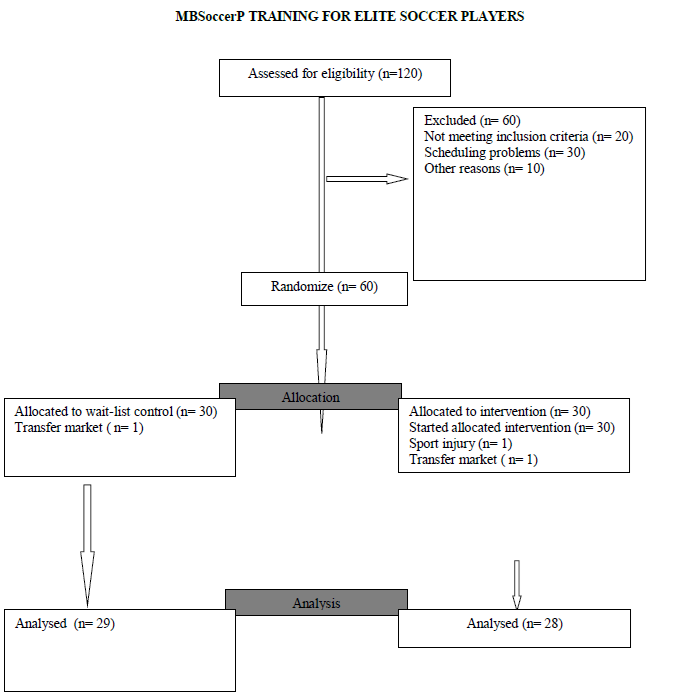 MBSoccerP TRAINING FOR ELITE SOCCER PLAYERS

Assessed for eligibility (n=120)

Excluded (n= 60)
Not meeting inclusion criteria (n= 20)
Scheduling problems (n= 30)
Other reasons (n= 10)

Randomize (n= 60)

Allocation

Allocated to wait-list control (n= 30)
Transfer market ( n= 1)

Allocated to intervention (n= 30)
Started allocated intervention (n= 30)
Sport injury (n= 1)
Transfer market ( n= 1)

Analysis

Analysed (n= 29)

Analysed (n= 28)