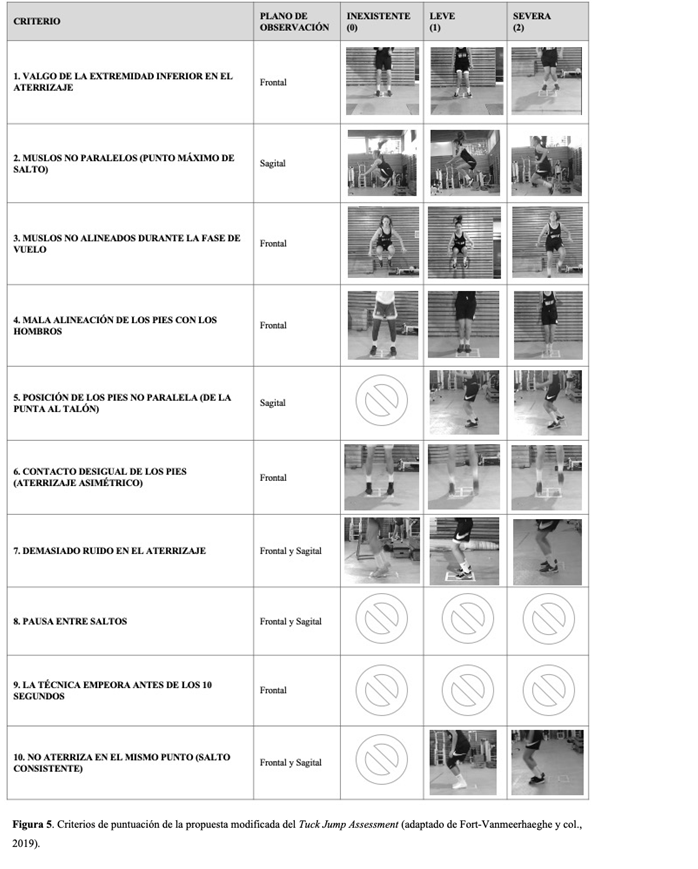 | CRITERIO | PLANO DE OBSERVACIÓN | INEXISTENTE (0) | LEVE (1) | SEVERA (2) |
|---|---|---|---|---|
| 1. VALGO DE LA EXTREMIDAD INFERIOR EN EL ATERRIZAJE | Frontal | | | |
| 2. MUSLOS NO PARALELOS (PUNTO MÁXIMO DE SALTO) | Sagital | | | |
| 3. MUSLOS NO ALINEADOS DURANTE LA FASE DE VUELO | Frontal | | | |
| 4. MALA ALINEACIÓN DE LOS PIES CON LOS HOMBROS | Frontal | | | |
| 5. POSICIÓN DE LOS PIES NO PARALELA (DE LA PUNTA AL TALÓN) | Sagital | | | |
| 6. CONTACTO DESIGUAL DE LOS PIES (ATERRIZAJE ASIMÉTRICO) | Frontal | | | |
| 7. DEMASIADO RUIDO EN EL ATERRIZAJE | Frontal y Sagital | | | |
| 8. PAUSA ENTRE SALTOS | Frontal y Sagital | | | |
| 9. LA TÉCNICA EMPEORA ANTES DE LOS 10 SEGUNDOS | Frontal | | | |
| 10. NO ATERRIZA EN EL MISMO PUNTO (SALTO CONSISTENTE) | Frontal y Sagital | | | |

Figura 5. Criterios de puntuación de la propuesta modificada del Tuck Jump Assessment (adaptado de Fort-Vanmeerhaeghe y col., 2019).