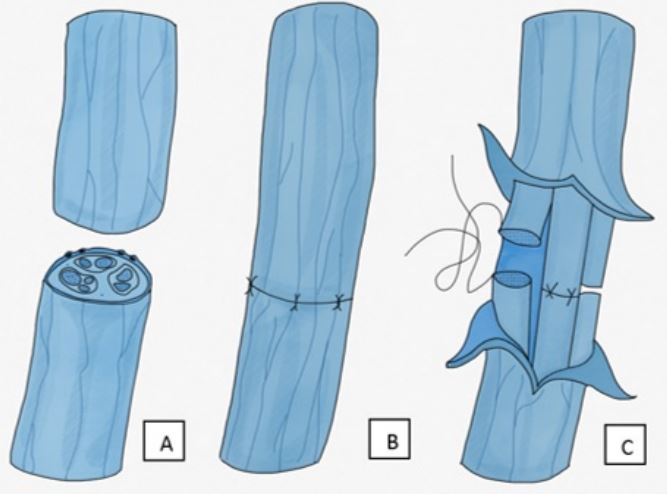 A

B

C