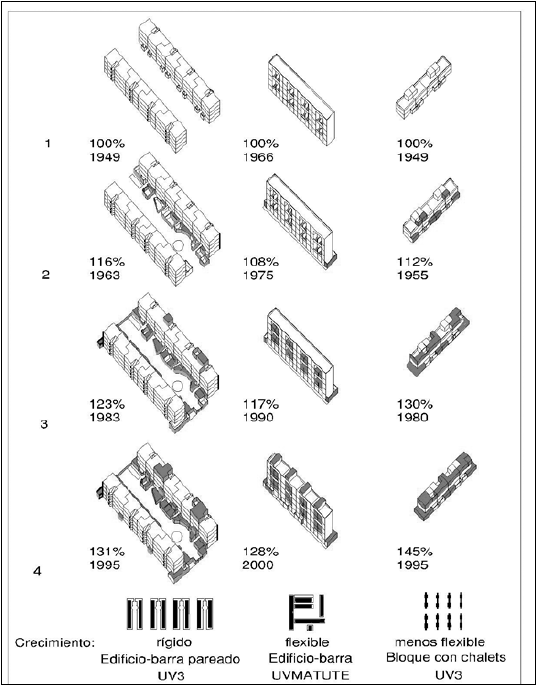 1
100%
1949

100%
1966

100%
1949

2
116%
1963

108%
1975

112%
1955

3
123%
1983

117%
1990

130%
1980

4
131%
1995

128%
2000

145%
1995

Crecimiento: rígido
Edificio-barra pareado
UV3

flexible
Edificio-barra
UVMATUTE

menos flexible
Bloque con chalets
UV3