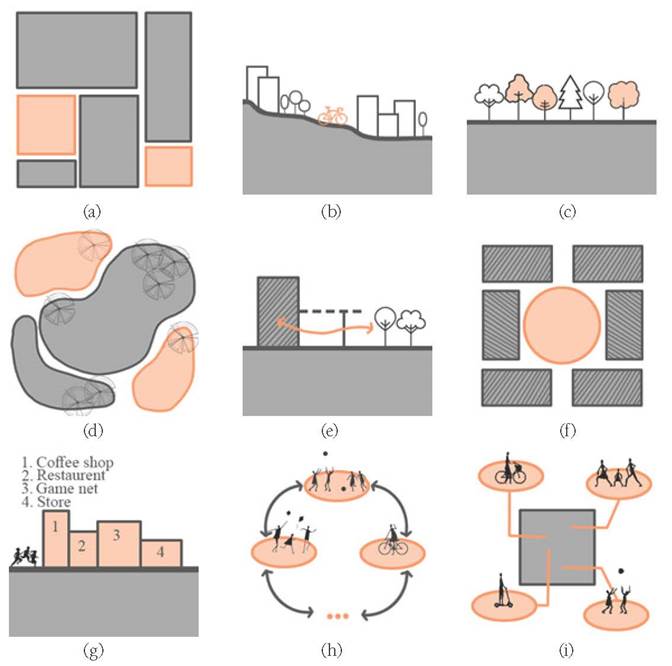 (a)

(b)

(c)

(d)

(e)

(f)

1. Coffee shop
2. Restaurent
3. Game net
4. Store

1

2

3

4

(g)

(h)

(i)