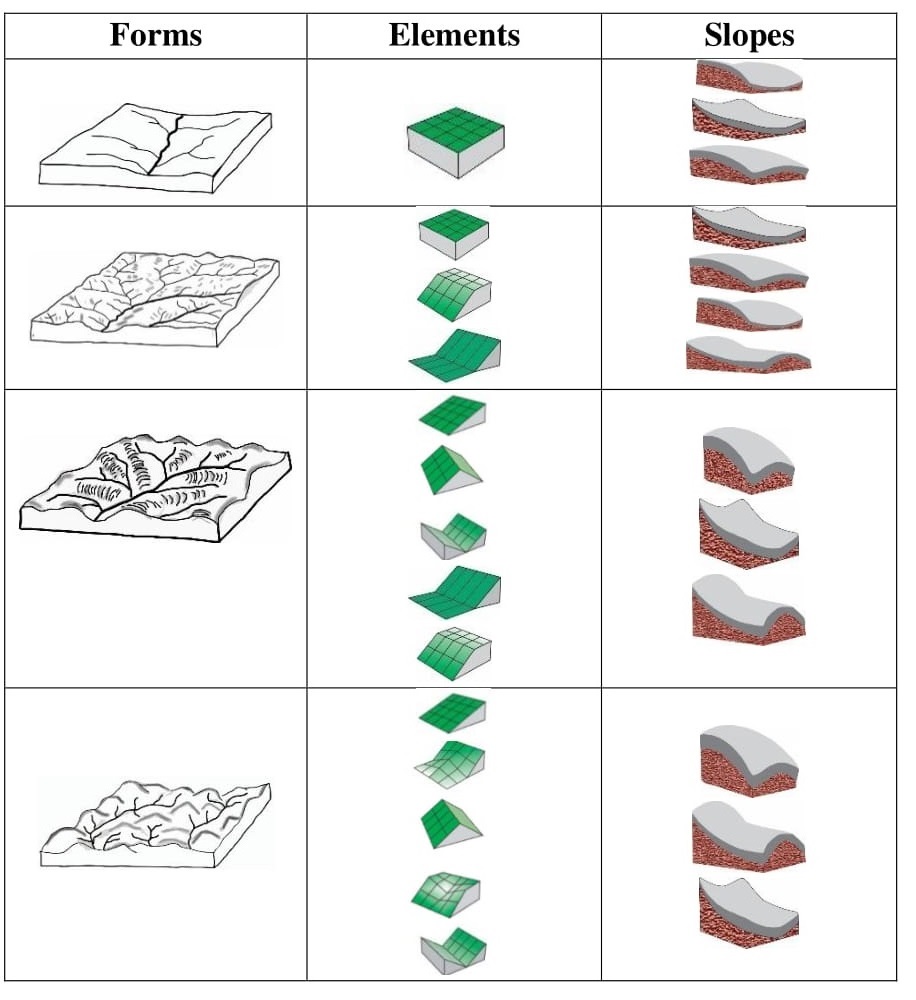 | Forms | Elements | Slopes |
|---|---|---|
| | | |
| | | |
| | | |
| | | |