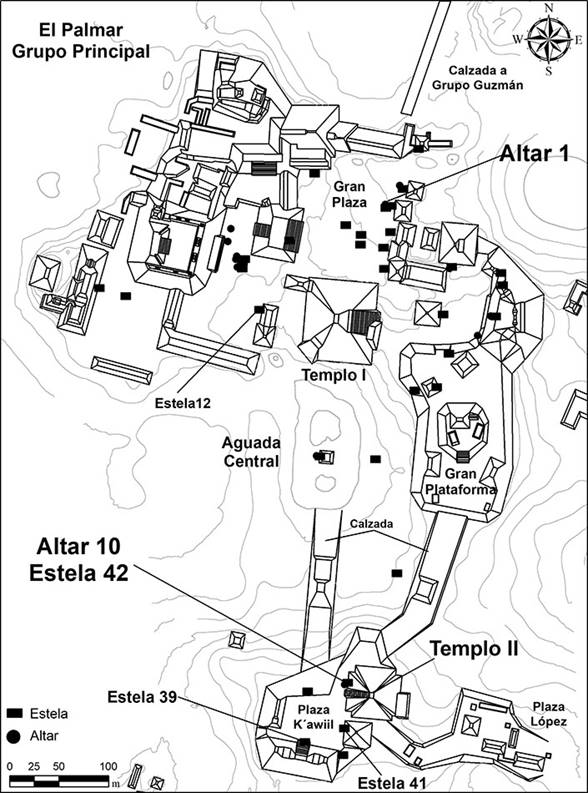 El Palmar
Grupo Principal

N
W
E
S

Calzada a
Grupo Guzmán

Altar 1

Gran
Plaza

Templo I

Estela12

Aguada
Central

Gran
Plataforma

Calzada

Altar 10
Estela 42

Templo II

Estela 39

Plaza
K´awiil

Plaza
López

Estela 41

Estela
Altar

0 25 50 100 m