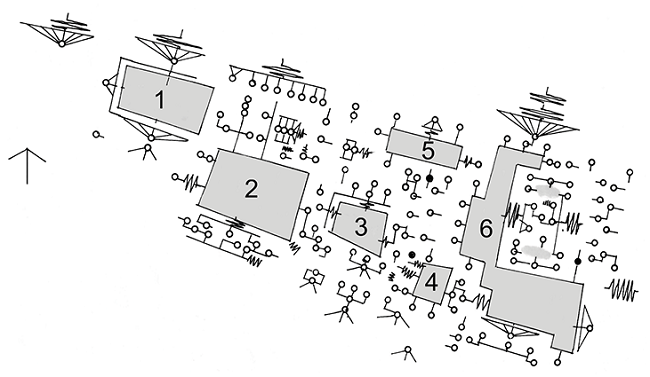 1
2
3
4
5
6