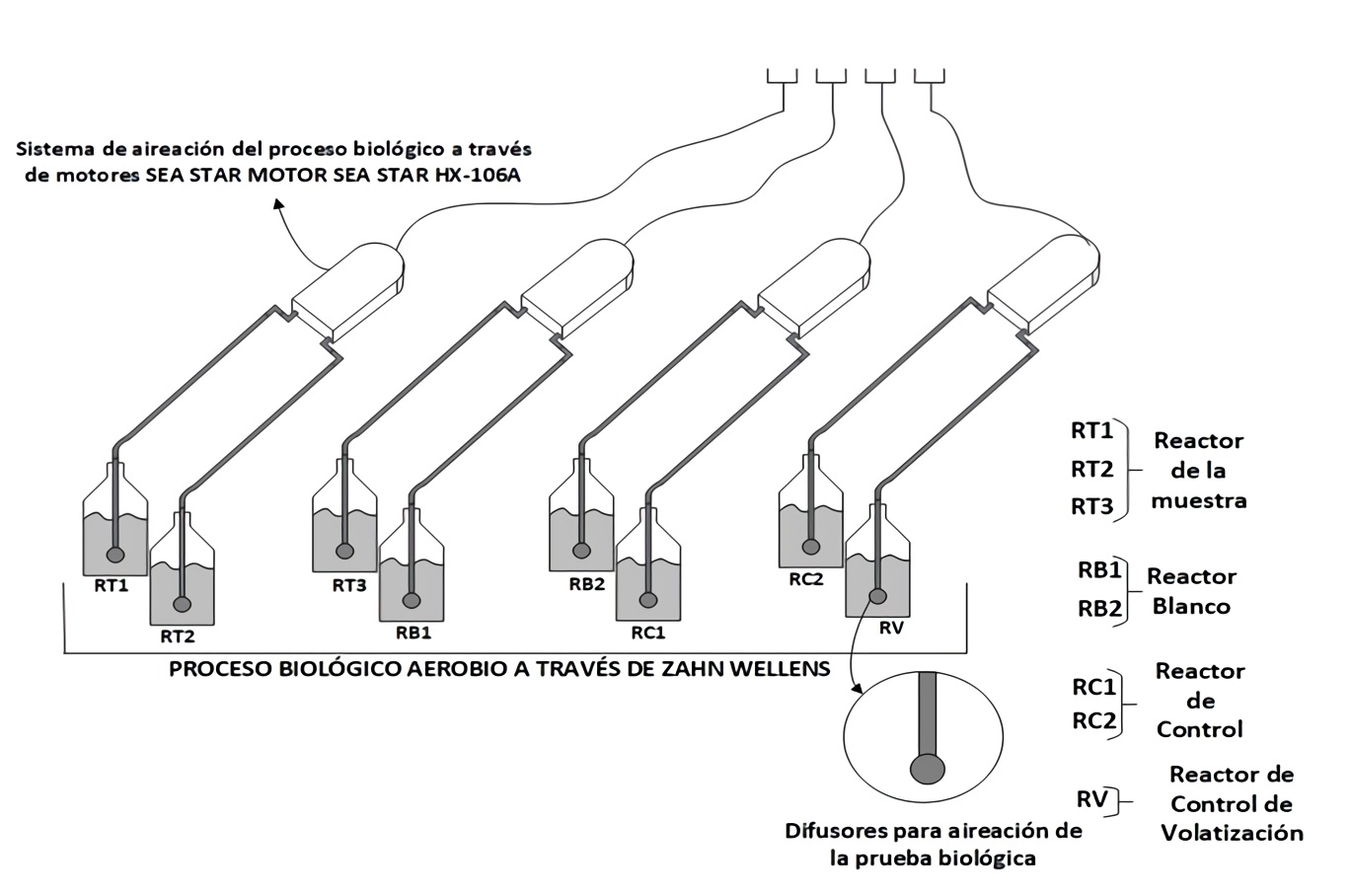 Sistema de aireación del proceso biológico a través de motores SEA STAR MOTOR SEA STAR HX-106A

RT1
RT2
RT3
RB1
RB2
RC1
RC2
RV

PROCESO BIOLÓGICO AEROBIO A TRAVÉS DE ZAHN WELLENS

Difusores para aireación de la prueba biológica

RT1
RT2
RT3
Reactor de la muestra

RB1
RB2
Reactor Blanco

RC1
RC2
Reactor de Control

RV
Reactor de Control de Volatización