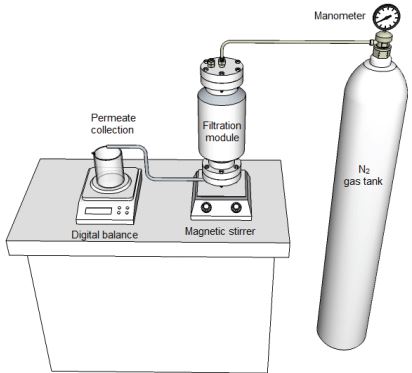 Manometer

Permeate collection

Filtration module

$N_2$ gas tank

Digital balance

Magnetic stirrer