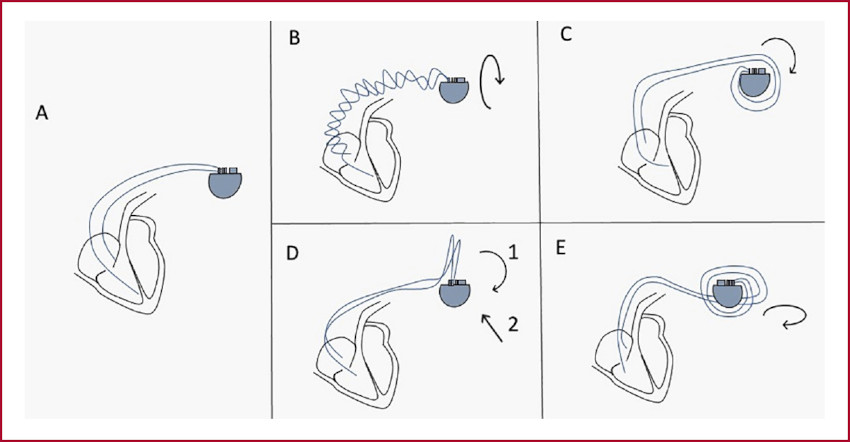 A

B

C

D

1

2

E