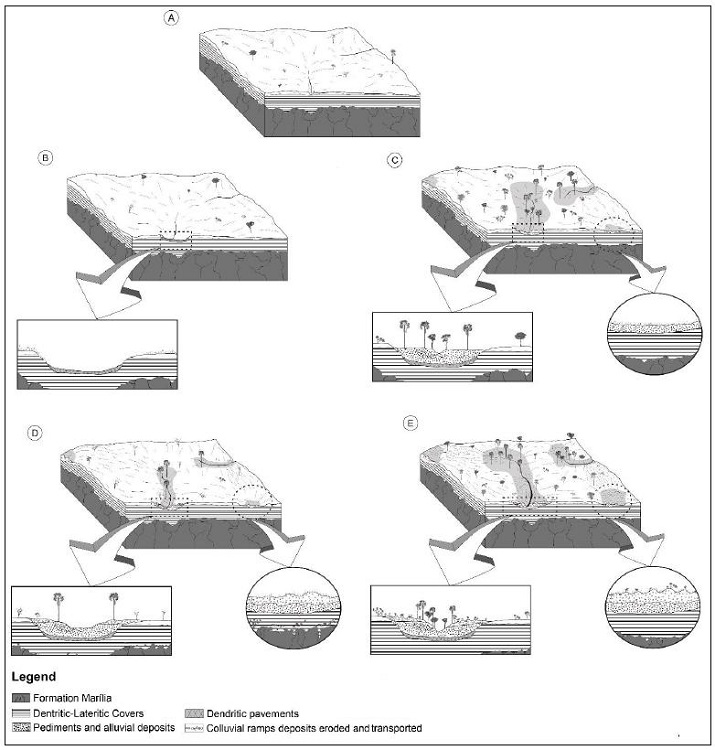 A

B

C

D

E

Legend
Formation Marília
Dentritic-Lateritic Covers
Pediments and alluvial deposits
Dendritic pavements
Colluvial ramps deposits eroded and transported