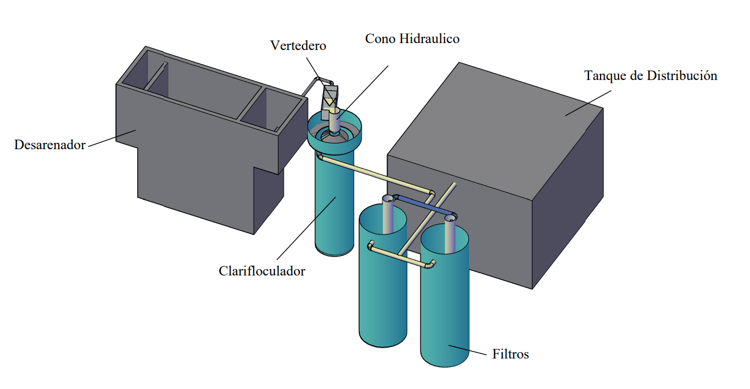 Vertedero

Cono Hidraulico

Tanque de Distribución

Desarenador

Clarifloculador

Filtros