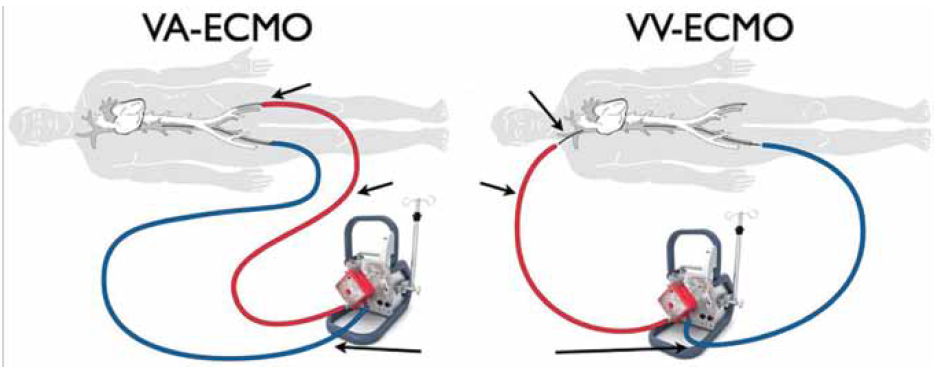 VA-ECMO

VV-ECMO