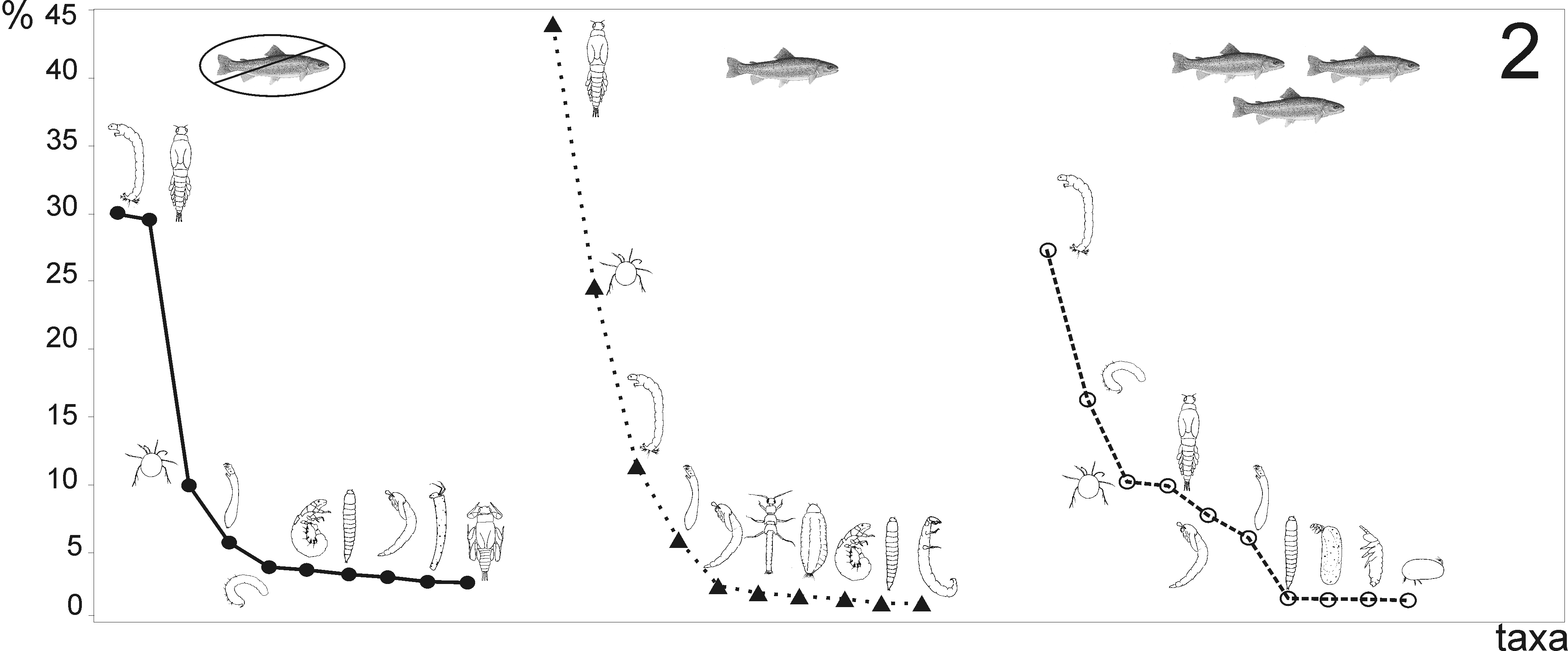 % 45
40
35
30
25
20
15
10
5
0

2

taxa