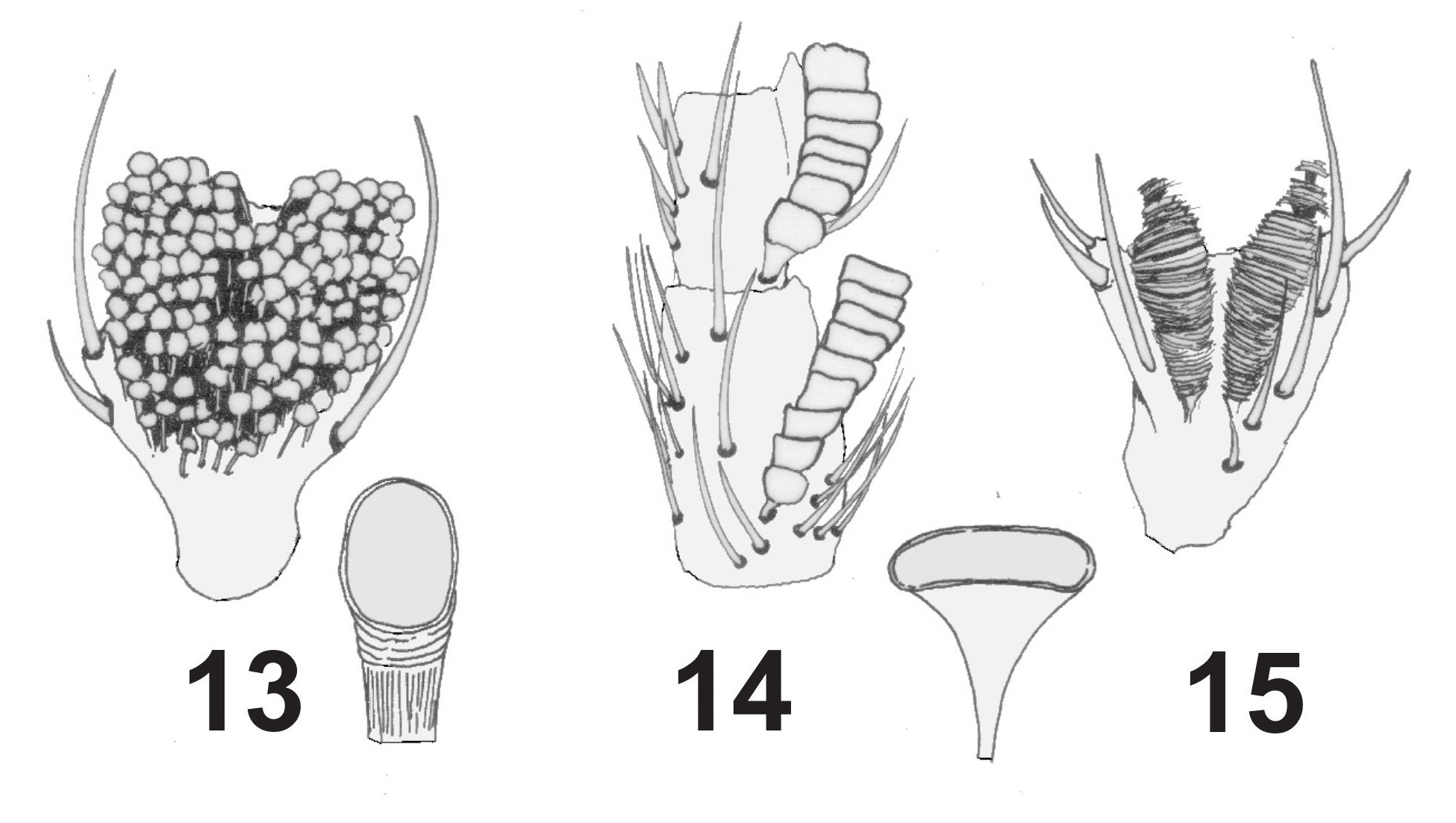 13

14

15