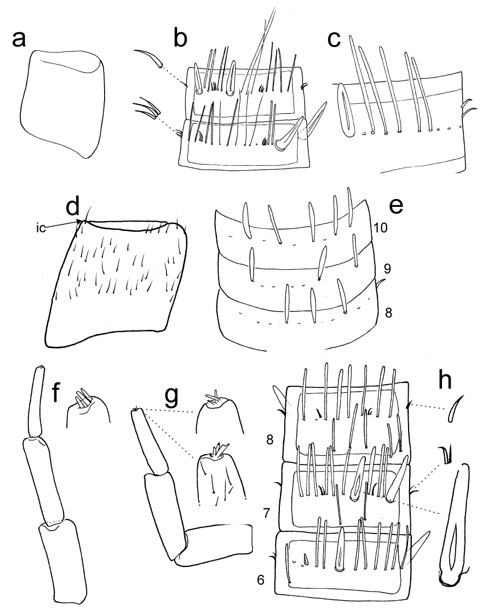 a
b
c
d
ic
e
10
9
8
f
g
h
8
7
6