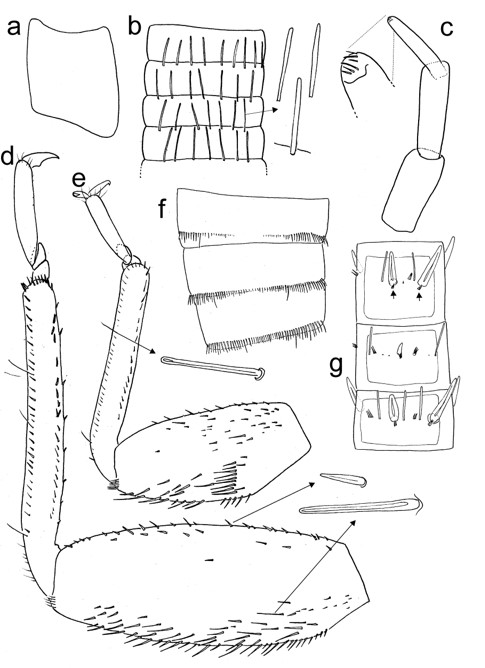 a
b
c
d
e
f
g