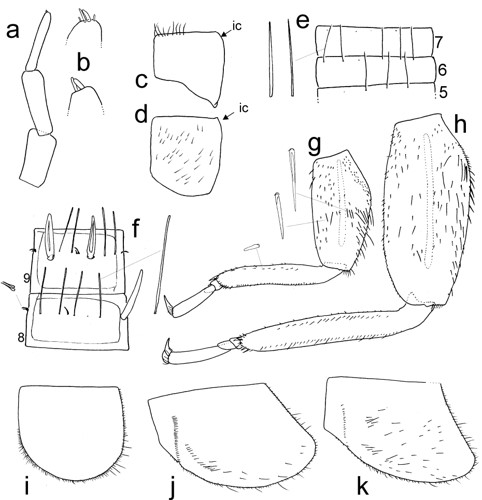 a
b
c
ic
d
ic
e
7
6
5
f
9
8
g
h
i
j
k