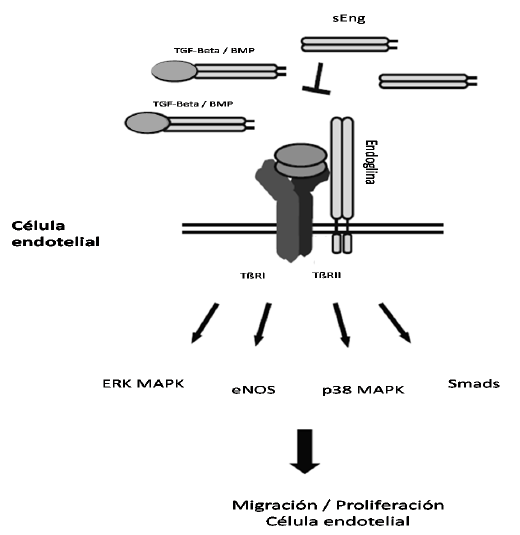 sEng

TGF-Beta / BMP

TGF-Beta / BMP

Endoglina

Célula endotelial

TßRI

TßRII

ERK MAPK

eNOS

p38 MAPK

Smads

Migración / Proliferación
Célula endotelial