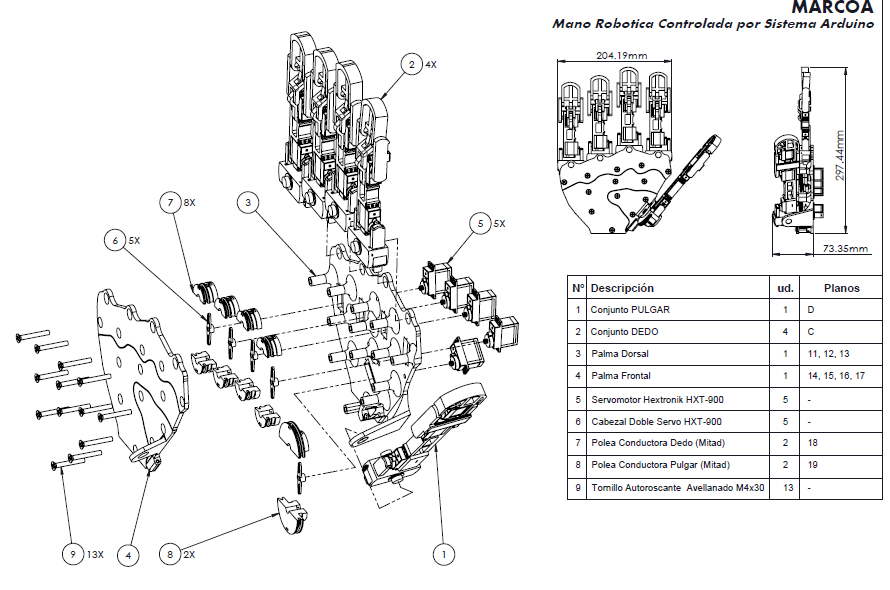 MARCOA
Mano Robotica Controlada por Sistema Arduino

204.19mm
297.44mm
73.35mm

2 4X
7 8X
3
6 5X
5 5X
9 13X
4
8 2X
1

| Nº | Descripción | ud. | Planos |
|---|---|---|---|
| 1 | Conjunto PULGAR | 1 | D |
| 2 | Conjunto DEDO | 4 | C |
| 3 | Palma Dorsal | 1 | 11, 12, 13 |
| 4 | Palma Frontal | 1 | 14, 15, 16, 17 |
| 5 | Servomotor Hextronik HXT-900 | 5 | - |
| 6 | Cabezal Doble Servo HXT-900 | 5 | - |
| 7 | Polea Conductora Dedo (Mitad) | 2 | 18 |
| 8 | Polea Conductora Pulgar (Mitad) | 2 | 19 |
| 9 | Tornillo Autoroscante Avellanado M4x30 | 13 | - |